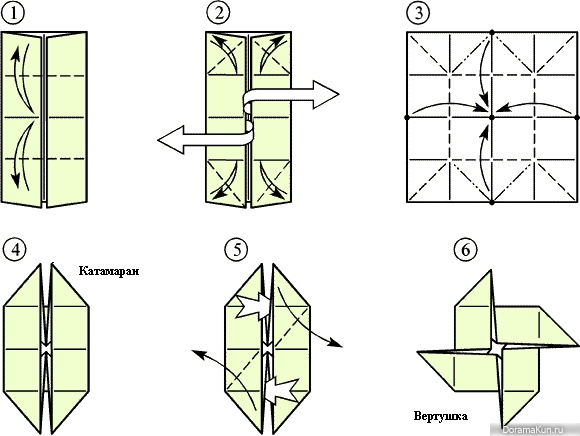 1

2

3

4

Катамаран

5

6

Вертушка

DoramaKun.ru